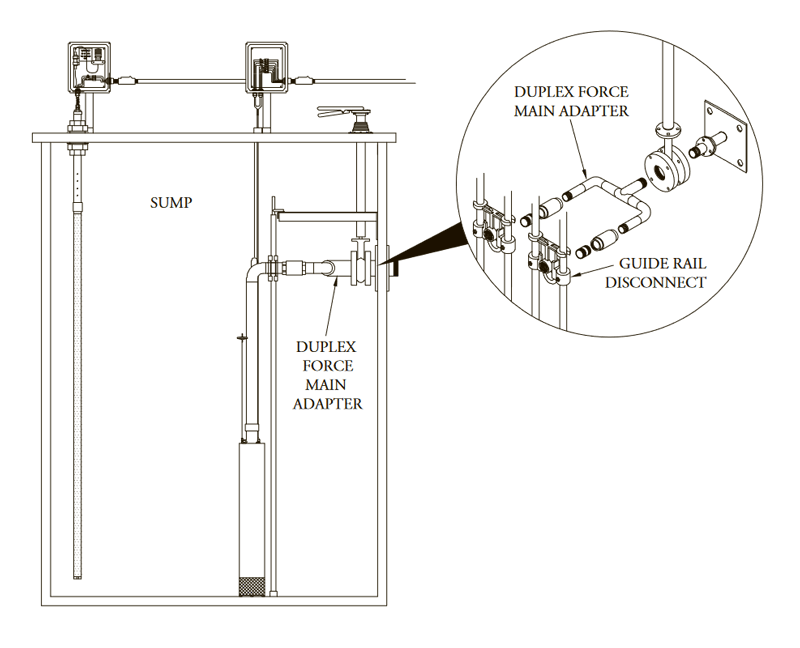 SUMP

DUPLEX FORCE MAIN ADAPTER

DUPLEX FORCE MAIN ADAPTER

GUIDE RAIL DISCONNECT