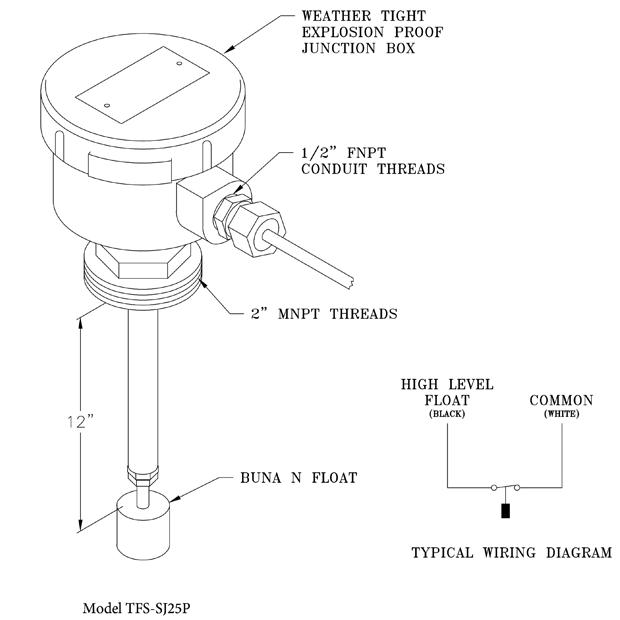 WEATHER TIGHT
EXPLOSION PROOF
JUNCTION BOX

1/2" FNPT
CONDUIT THREADS

2" MNPT THREADS

12"

BUNA N FLOAT

HIGH LEVEL
FLOAT
(BLACK)

COMMON
(WHITE)

TYPICAL WIRING DIAGRAM

Model TFS-SJ25P